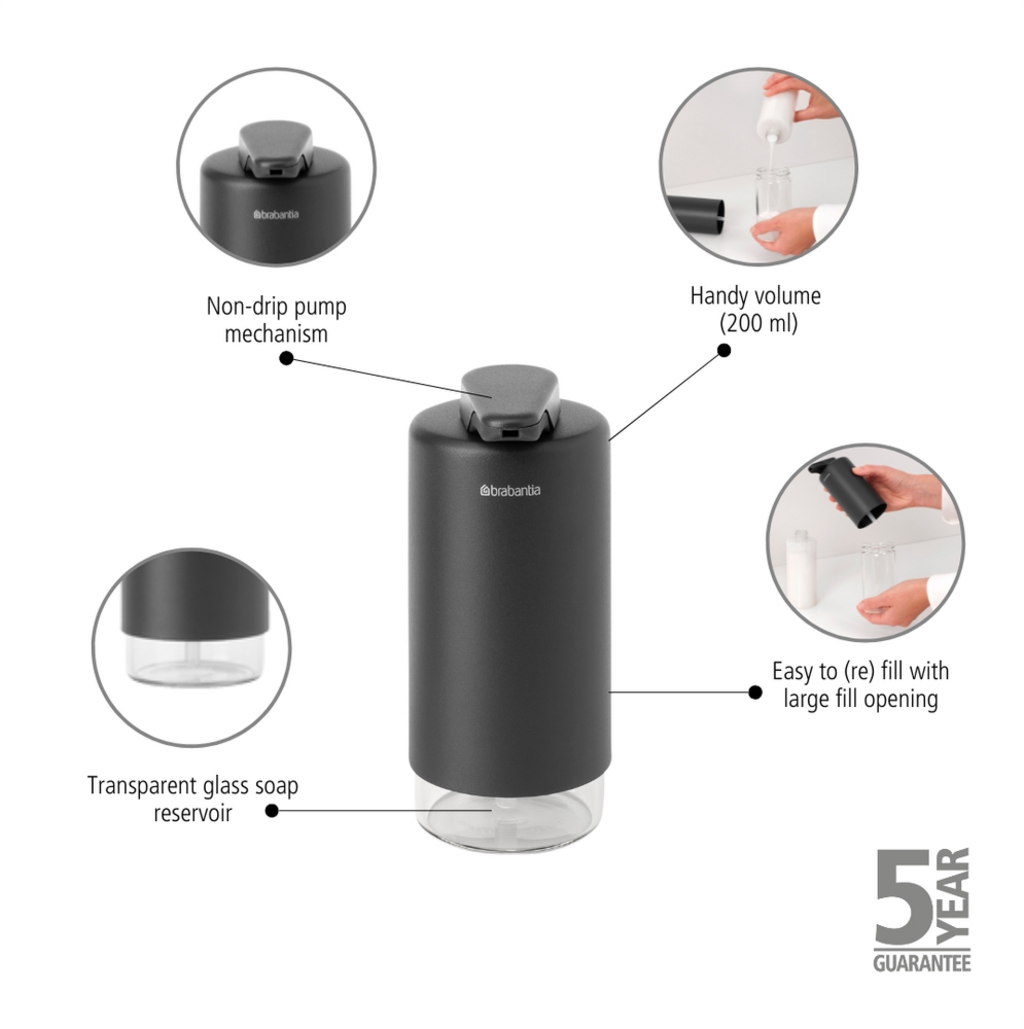 brabantia

Non-drip pump mechanism

Handy volume (200 ml)

brabantia

Easy to (re) fill with large fill opening

Transparent glass soap reservoir

5 YEAR GUARANTEE